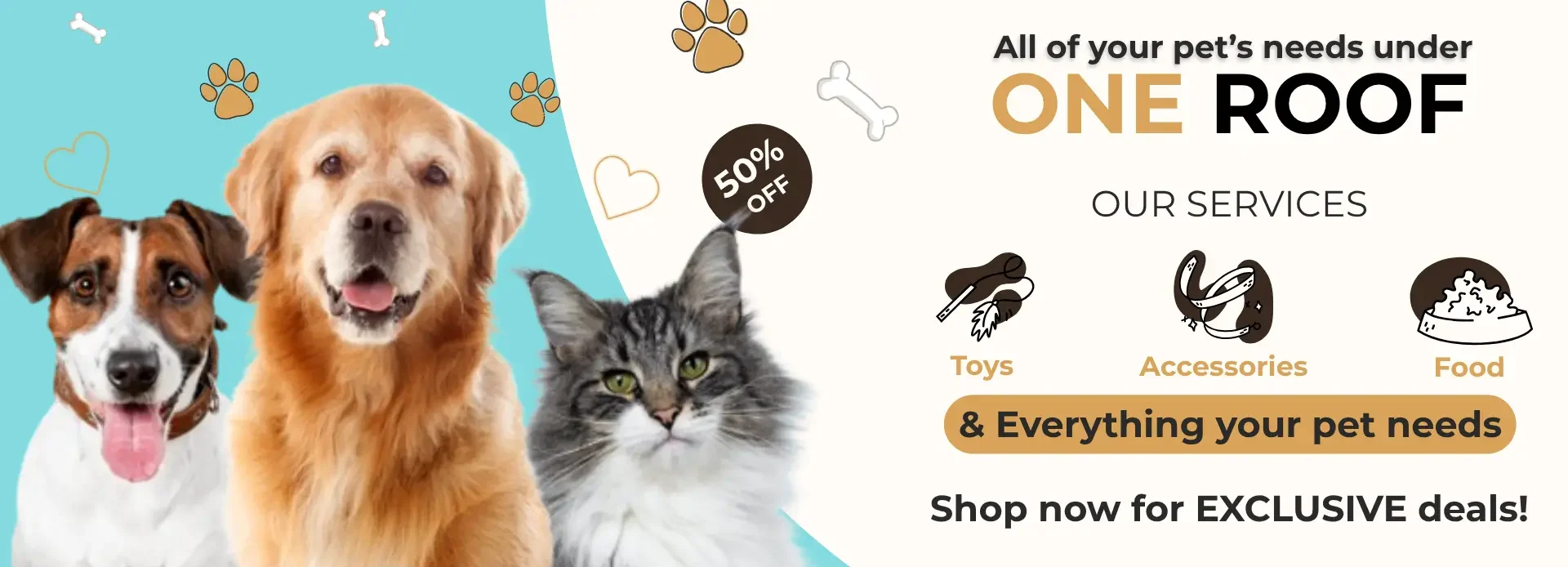 50% OFF

All of your pet's needs under
ONE ROOF

OUR SERVICES

Toys
Accessories
Food

& Everything your pet needs

Shop now for EXCLUSIVE deals!