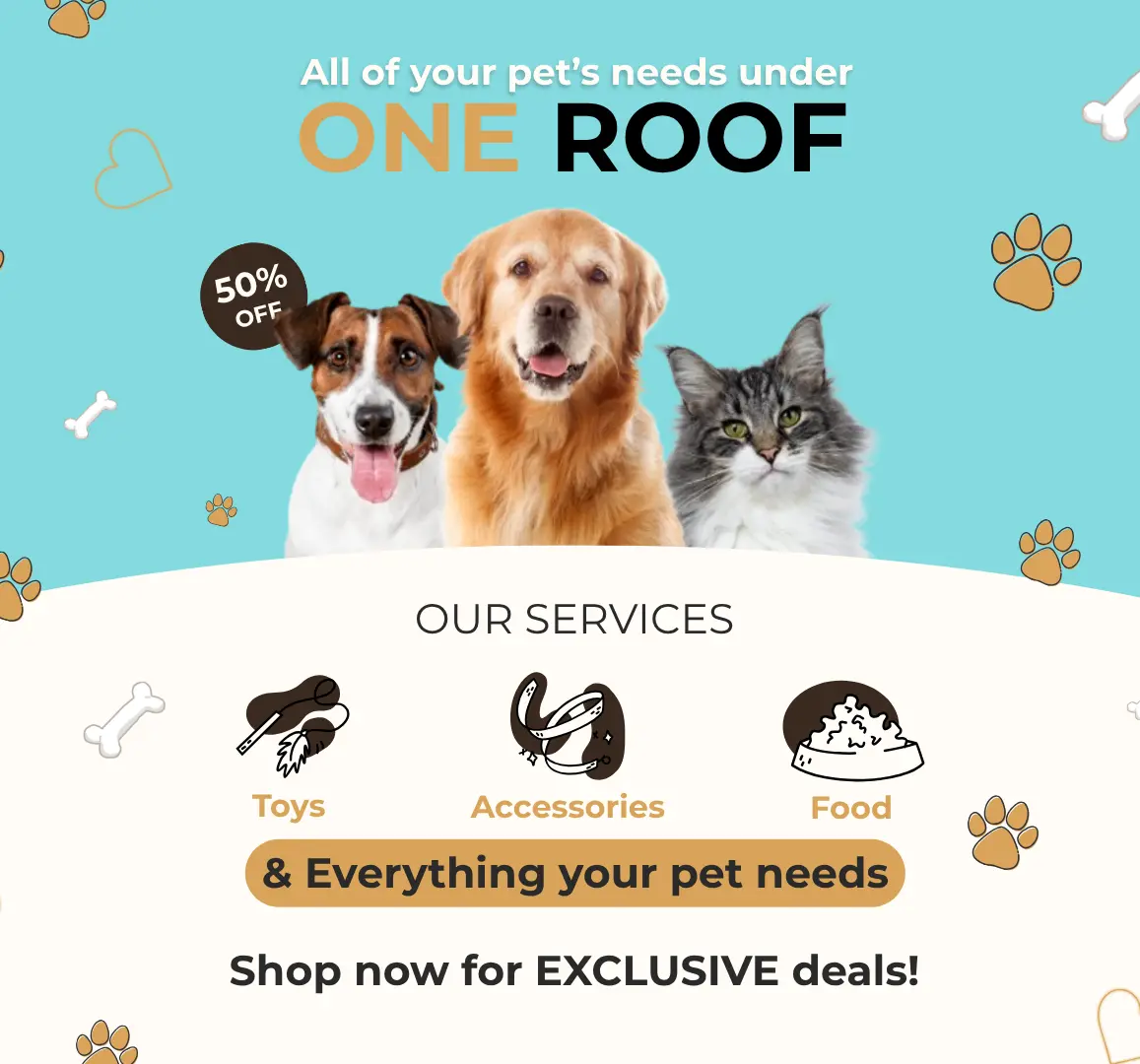 All of your pet's needs under
ONE ROOF

50% OFF

OUR SERVICES

Toys

Accessories

Food

& Everything your pet needs

Shop now for EXCLUSIVE deals!