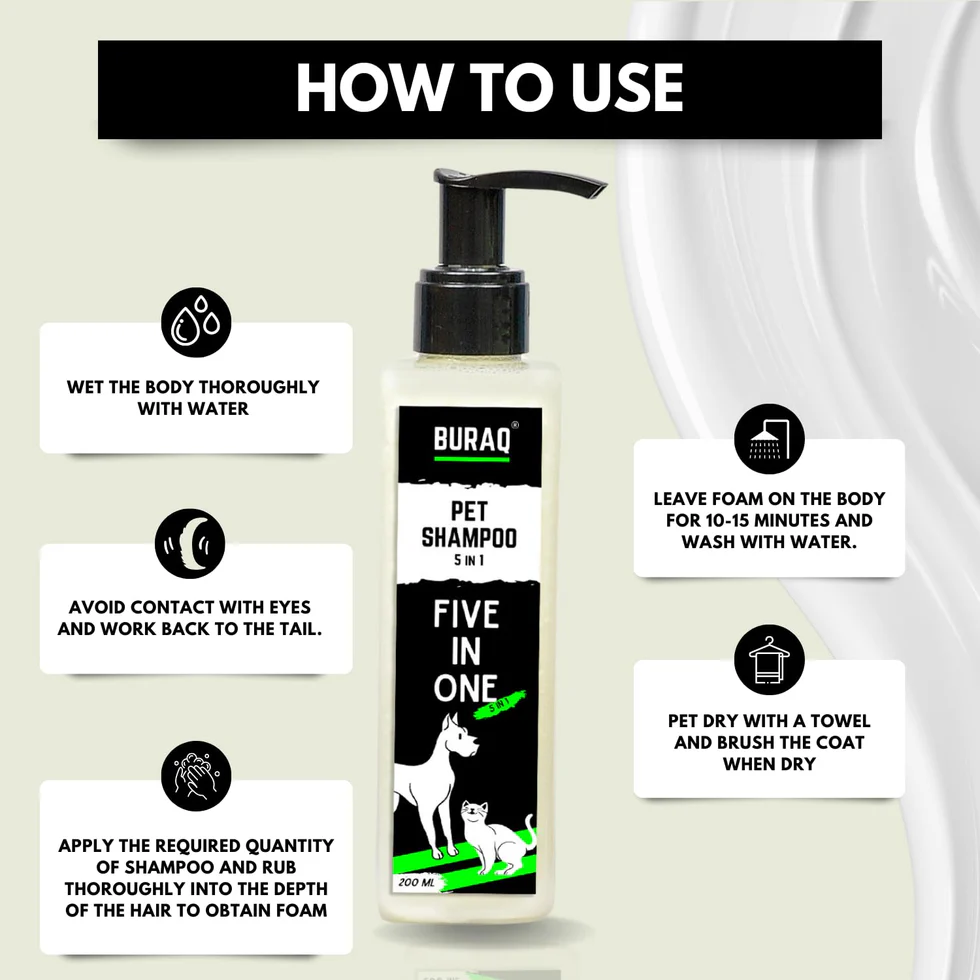 HOW TO USE

WET THE BODY THOROUGHLY WITH WATER

AVOID CONTACT WITH EYES AND WORK BACK TO THE TAIL.

APPLY THE REQUIRED QUANTITY OF SHAMPOO AND RUB THOROUGHLY INTO THE DEPTH OF THE HAIR TO OBTAIN FOAM

BURAQ®

PET SHAMPOO 5 IN 1

FIVE IN ONE 5 IN 1

200 ML

LEAVE FOAM ON THE BODY FOR 10-15 MINUTES AND WASH WITH WATER.

PET DRY WITH A TOWEL AND BRUSH THE COAT WHEN DRY